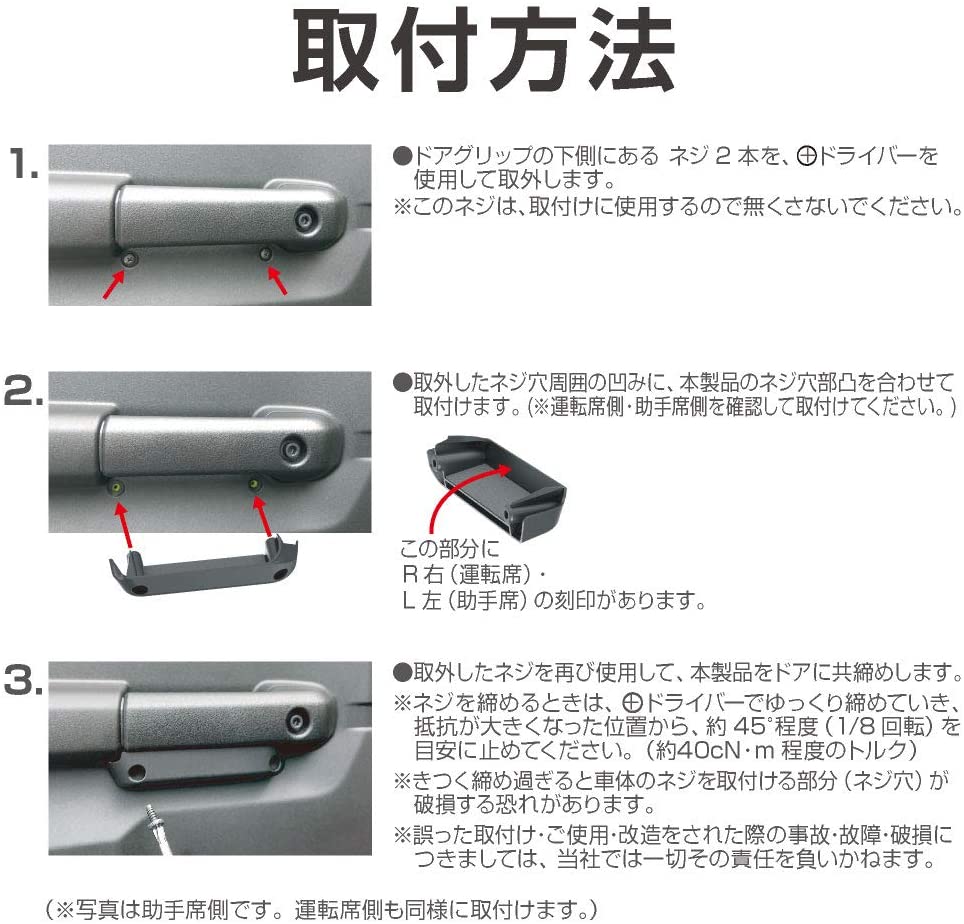 取付方法

1.

●ドアグリップの下側にある ネジ 2 本を、⊕ドライバーを使用して取外します。
※このネジは、取付けに使用するので無くさないでください。

2.

●取外したネジ穴周囲の凹みに、本製品のネジ穴部凸を合わせて取付けます。(※運転席側・助手席側を確認して取付けてください。)

この部分に
R 右（運転席）・
L 左（助手席）の刻印があります。

3.

●取外したネジを再び使用して、本製品をドアに共締めします。
※ネジを締めるときは、⊕ドライバーでゆっくり締めていき、抵抗が大きくなった位置から、約 45°程度（1/8 回転）を目安に止めてください。（約40cN・m 程度のトルク）
※きつく締め過ぎると車体のネジを取付ける部分（ネジ穴）が破損する恐れがあります。
※誤った取付け・ご使用・改造をされた際の事故・故障・破損につきましては、当社では一切その責任を負いかねます。

（※写真は助手席側です。運転席側も同様に取付けます。）