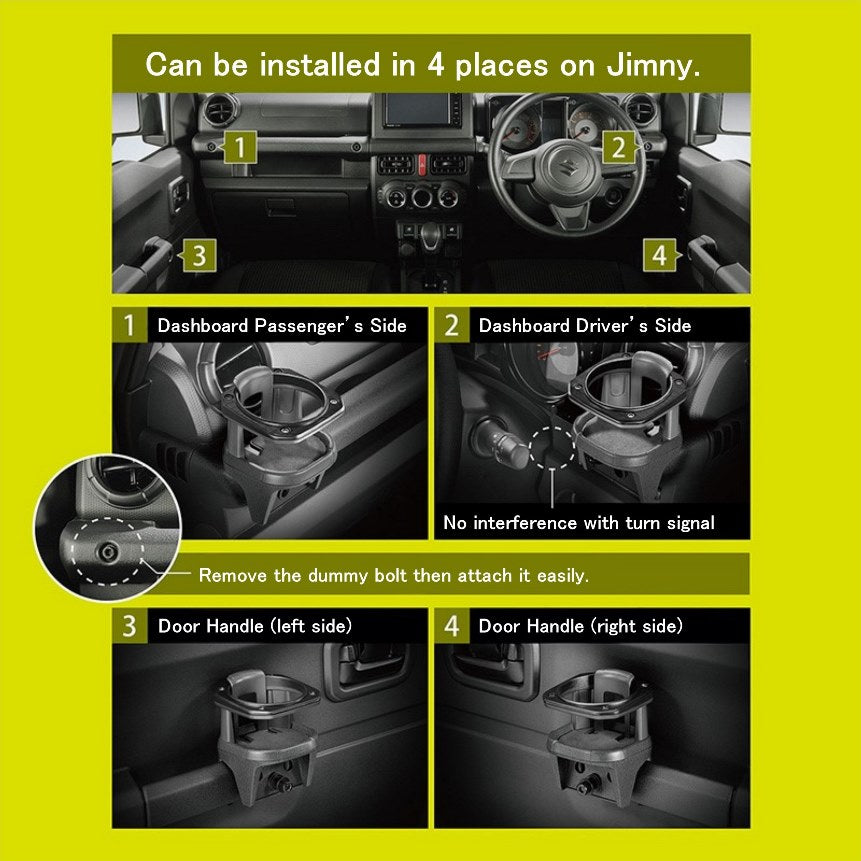 Can be installed in 4 places on Jimny.

1

2

3

4

1 Dashboard Passenger's Side

2 Dashboard Driver's Side

No interference with turn signal

Remove the dummy bolt then attach it easily.

3 Door Handle (left side)

4 Door Handle (right side)